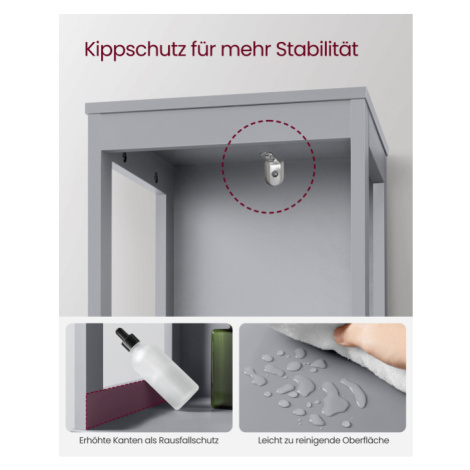 Kippschutz für mehr Stabilität

Erhöhte Kanten als Rausfallschutz

Leicht zu reinigende Oberfläche