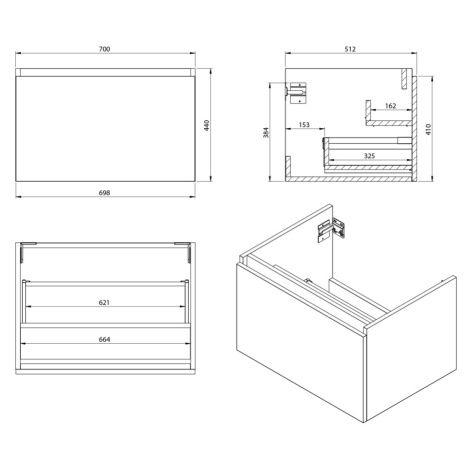 700

440

698

512

162

153

384

410

325

621

664