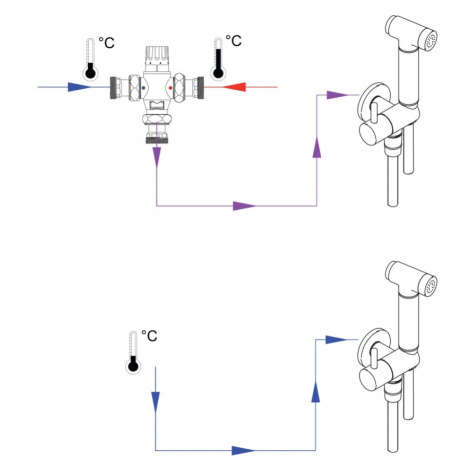 °C

°C

°C