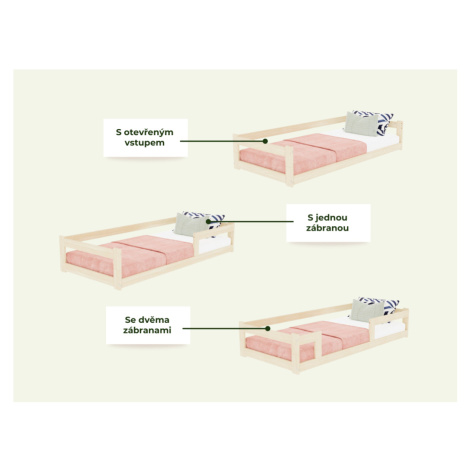 S otevřeným vstupem

S jednou zábranou

Se dvěma zábranami