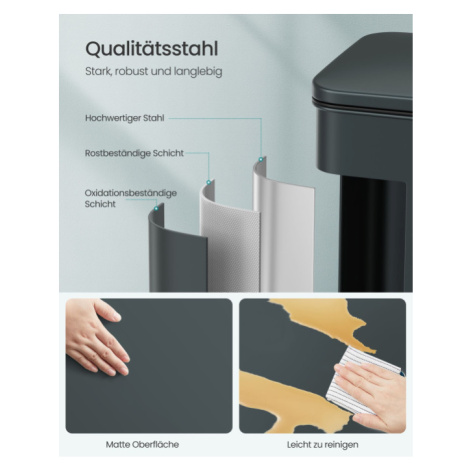 Qualitätsstahl

Stark, robust und langlebig

Hochwertiger Stahl

Rostbeständige Schicht

Oxidationsbeständige Schicht

Matte Oberfläche

Leicht zu reinigen