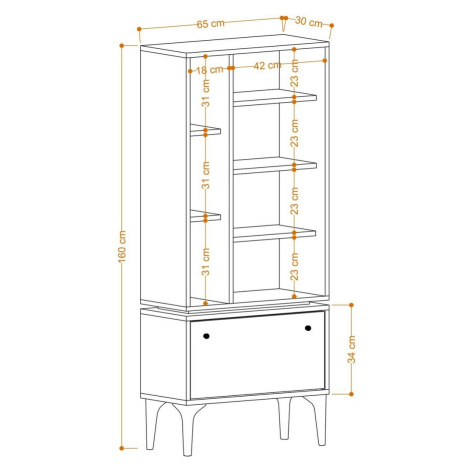 65 cm
30 cm
18 cm
42 cm
31 cm
31 cm
31 cm
23 cm
23 cm
23 cm
23 cm
160 cm
34 cm