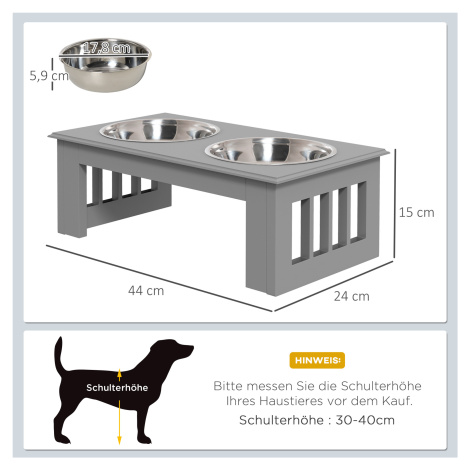 17,8 cm
5,9 cm
15 cm
44 cm
24 cm

Schulterhöhe

HINWEIS:

Bitte messen Sie die Schulterhöhe Ihres Haustieres vor dem Kauf.

Schulterhöhe : 30-40cm