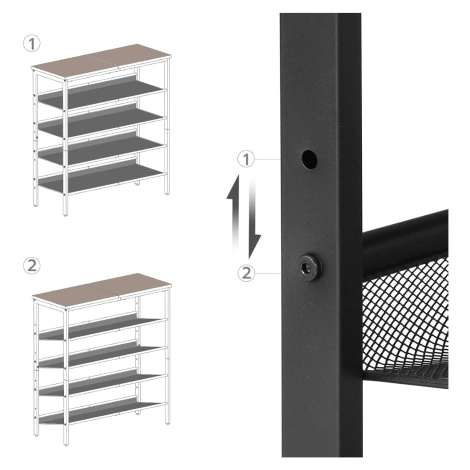 ①
②
①
②