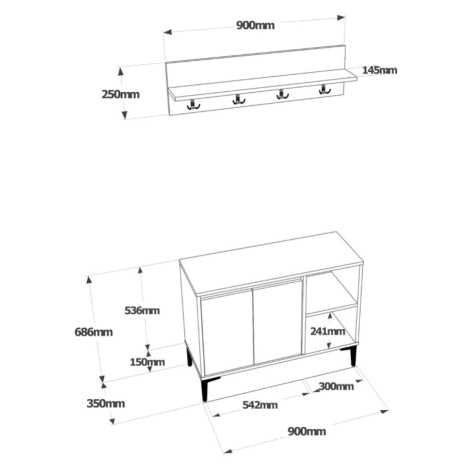 900mm
145mm
250mm

536mm
686mm
241mm
150mm
300mm
350mm
542mm
900mm