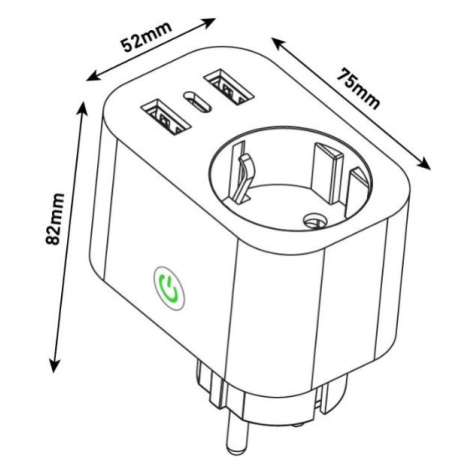 52mm

75mm

82mm