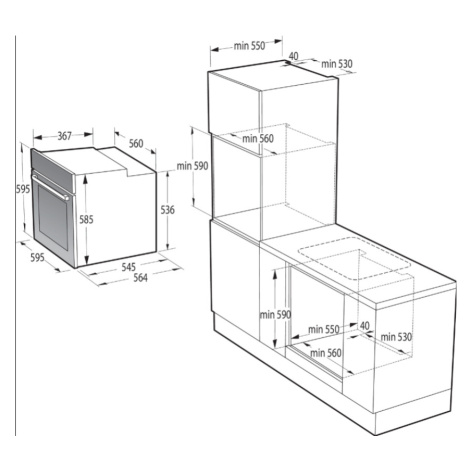 367
560
595
585
536
595
545
564
min 550
40
min 530
min 560
min 590
min 590
min 550
40
min 530
min 560