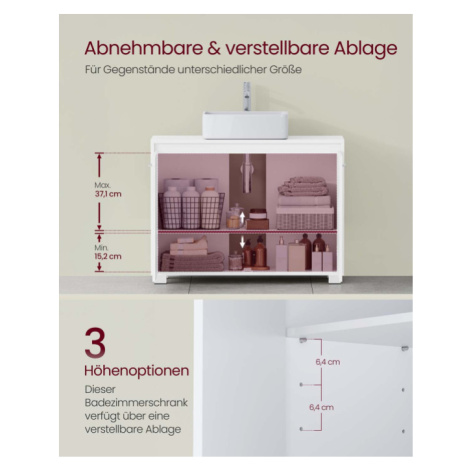 Abnehmbare & verstellbare Ablage
Für Gegenstände unterschiedlicher Größe

Max.
37,1 cm

Min.
15,2 cm

3
Höhenoptionen
Dieser Badezimmerschrank verfügt über eine verstellbare Ablage

6,4 cm

6,4 cm