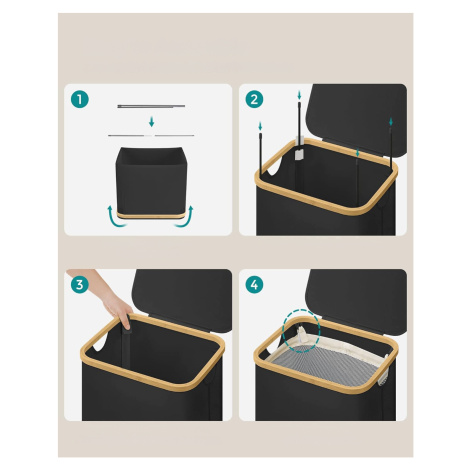 1

2

3

4