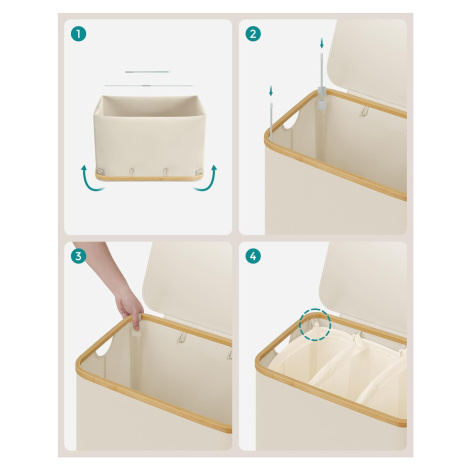 1

2

3

4