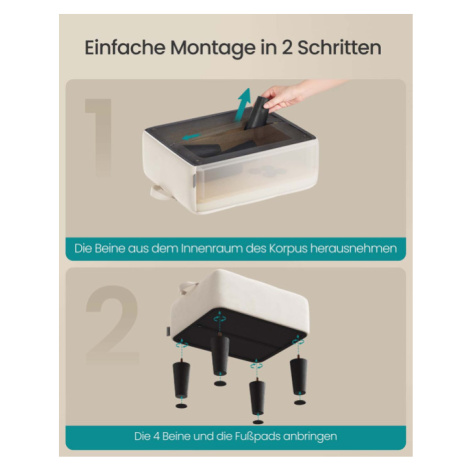 Einfache Montage in 2 Schritten

1

Die Beine aus dem Innenraum des Korpus herausnehmen

2

Die 4 Beine und die Fußpads anbringen