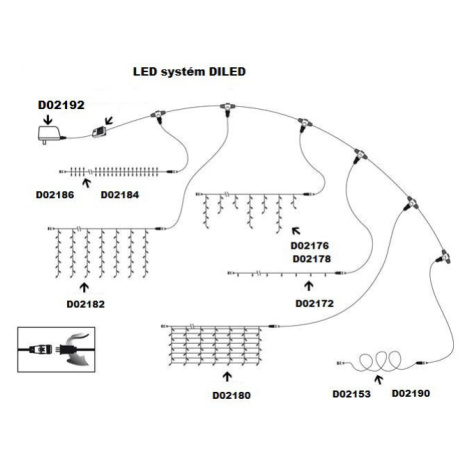 LED systém DILED

D02192

D02186 D02184

D02176
D02178

D02182

D02172

D02180

D02153 D02190