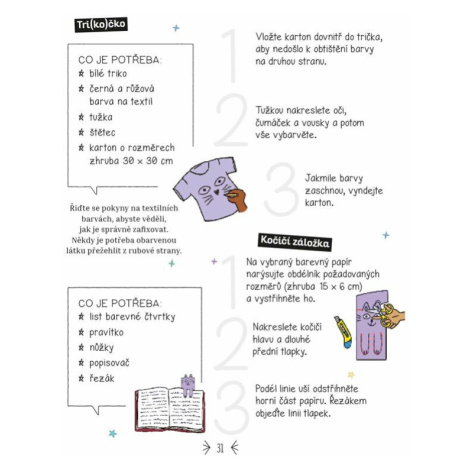 Tri(ko)čko

CO JE POTŘEBA:
☆ bílé triko
☆ černá a růžová barva na textil
☆ tužka
☆ štětec
☆ karton o rozměrech zhruba 30 × 30 cm

Řiďte se pokyny na textilních barvách, abyste věděli, jak je správně zafixovat. Někdy je potřeba obarvenou látku přežehlit z rubové strany.

1 Vložte karton dovnitř do trička, aby nedošlo k obtištění barvy na druhou stranu.

2 Tužkou nakreslete oči, čumáček a vousky a potom vše vybarvěte.

3 Jakmile barvy zaschnou, vyndejte karton.

Kočičí záložka

CO JE POTŘEBA:
☆ list barevné čtvrtky
☆ pravítko
☆ nůžky
☆ popisovač
☆ řezák

1 Na vybraný barevný papír narýsujte obdélník požadovaných rozměrů (zhruba 15 × 6 cm) a vystřihněte ho.

2 Nakreslete kočičí hlavu a dlouhé přední tlapky.

3 Podél linie uší odstřihněte horní část papíru. Řezákem objeďte linii tlapek.

31