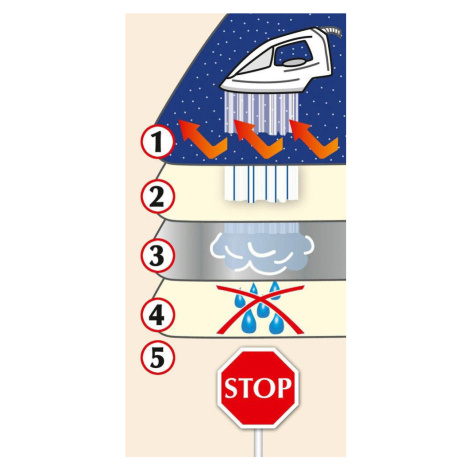 1
2
3
4
5
STOP