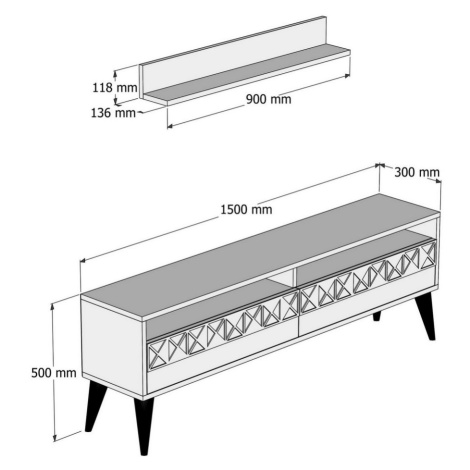 118 mm
136 mm
900 mm
300 mm
1500 mm
500 mm