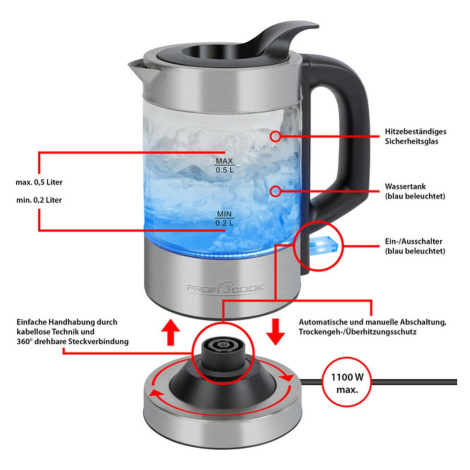 Hitzebeständiges Sicherheitsglas

MAX
0.5 L

max. 0,5 Liter

min. 0,2 Liter

Wassertank (blau beleuchtet)

MIN
0.2 L

Ein-/Ausschalter (blau beleuchtet)

PROFI COOK

Einfache Handhabung durch kabellose Technik und 360° drehbare Steckverbindung

Automatische und manuelle Abschaltung, Trockengeh-/Überhitzungsschutz

1100 W max.