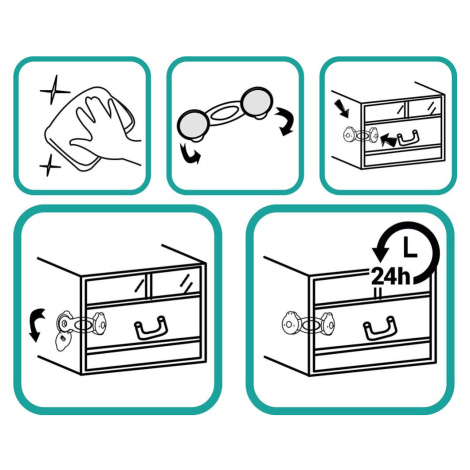 24h