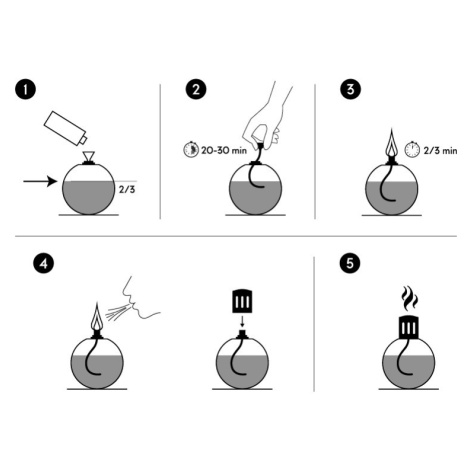 1

2/3

2

20-30 min

3

2/3 min

4

5