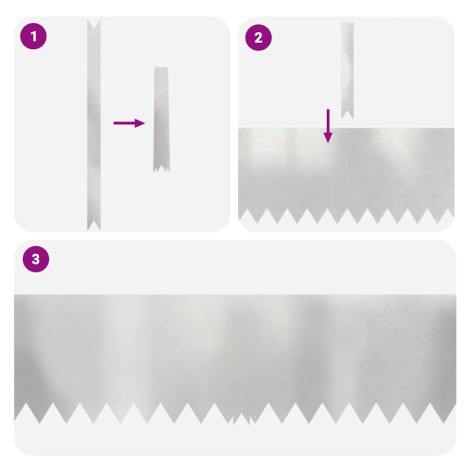 1

2

3