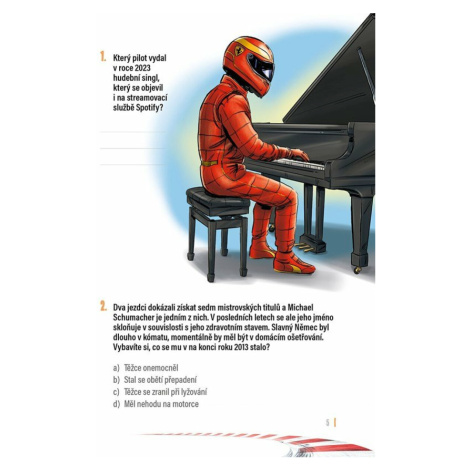 1. Který pilot vydal v roce 2023 hudební singl, který se objevil i na streamovací službě Spotify?

2. Dva jezdci dokázali získat sedm mistrovských titulů a Michael Schumacher je jedním z nich. V posledních letech se ale jeho jméno skloňuje v souvislosti s jeho zdravotním stavem. Slavný Němec byl dlouho v kómatu, momentálně by měl být v domácím ošetřování. Vybavíte si, co se mu v na konci roku 2013 stalo?

a) Těžce onemocněl
b) Stal se obětí přepadení
c) Těžce se zranil při lyžování
d) Měl nehodu na motorce

5