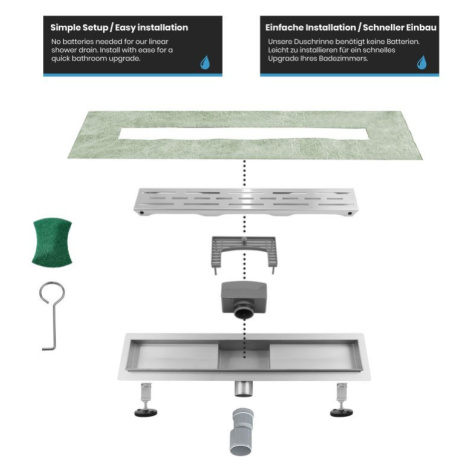 Simple Setup / Easy installation
No batteries needed for our linear shower drain. Install with ease for a quick bathroom upgrade.

Einfache Installation / Schneller Einbau
Unsere Duschrinne benötigt keine Batterien. Leicht zu installieren für ein schnelles Upgrade Ihres Badezimmers.