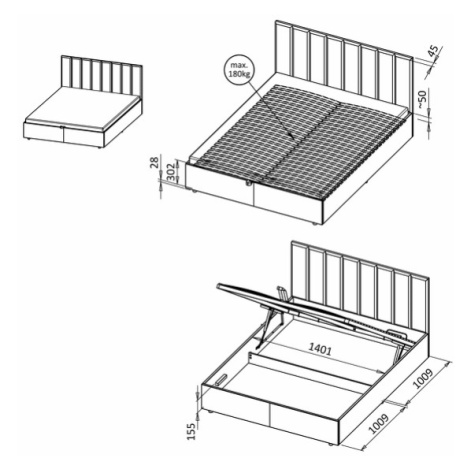 max. 180kg

45

~50

28

302

1401

1009

1009

155