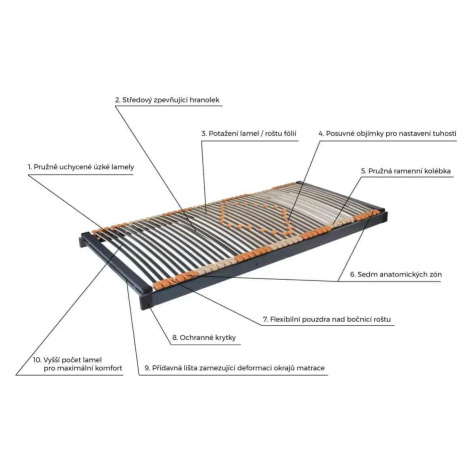 2. Středový zpevňující hranolek

3. Potažení lamel / roštu fólií

4. Posuvné objímky pro nastavení tuhosti

1. Pružně uchycené úzké lamely

5. Pružná ramenní kolébka

6. Sedm anatomických zón

7. Flexibilní pouzdra nad bočnicí roštu

8. Ochranné krytky

10. Vyšší počet lamel pro maximální komfort

9. Přídavná lišta zamezující deformaci okrajů matrace