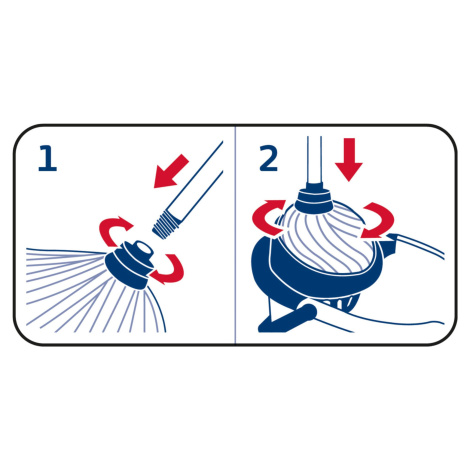 1

2