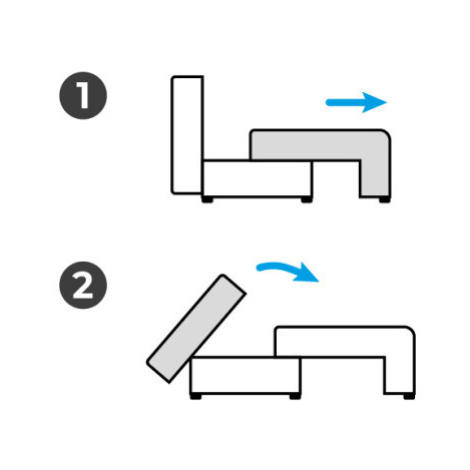 1

2