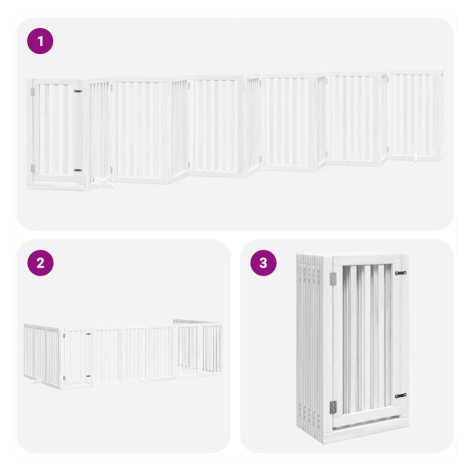 1

2

3