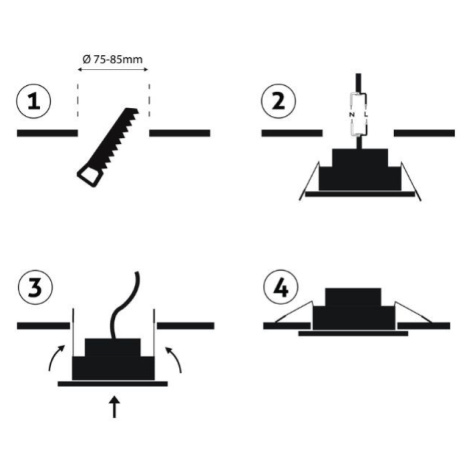 Ø 75-85mm

1

2

N L

3

4