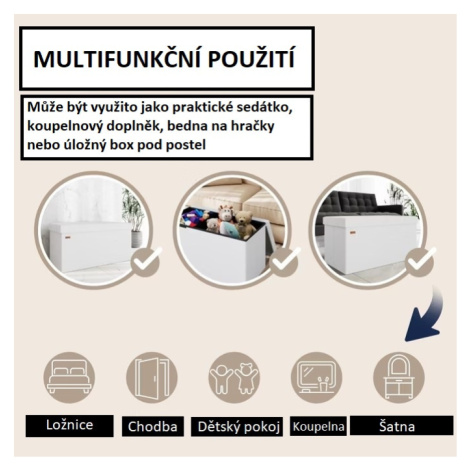 MULTIFUNKČNÍ POUŽITÍ

Může být využito jako praktické sedátko, koupelnový doplněk, bedna na hračky nebo úložný box pod postel

Ložnice

Chodba

Dětský pokoj

Koupelna

Šatna