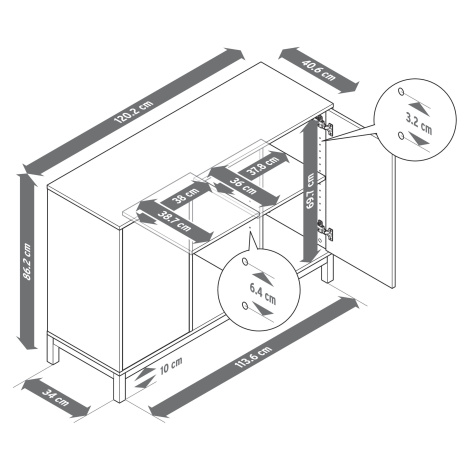 120.2 cm
40.6 cm
3.2 cm
37.8 cm
36 cm
38 cm
38.7 cm
69.7 cm
86.2 cm
6.4 cm
10 cm
113.6 cm
34 cm