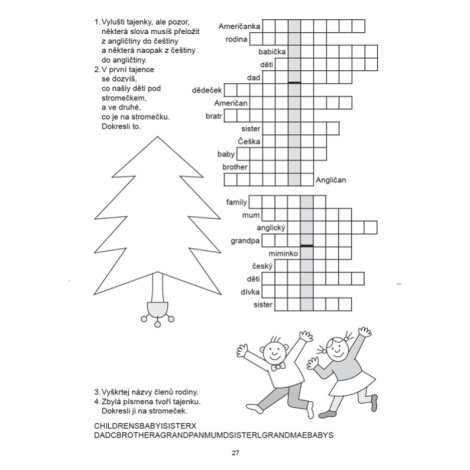 1. Vylušti tajenky, ale pozor, některá slova musíš přeložit z angličtiny do češtiny a některá naopak z češtiny do angličtiny.
2. V první tajence se dozvíš, co našly děti pod stromečkem, a ve druhé, co je na stromečku. Dokresli to.

Američanka
rodina
babička
děti
dad
dědeček
Američan
bratr
sister
Češka
baby
brother
Angličan

family
mum
anglický
grandpa
miminko
český
děti
dívka
sister

3. Vyškrtej názvy členů rodiny.
4. Zbylá písmena tvoří tajenku. Dokresli ji na stromeček.

CHILDRENSBABYISISTERX
DADCBROTHERAGRANDPANMUMDSISTERLGRANDMAEBABYS

27