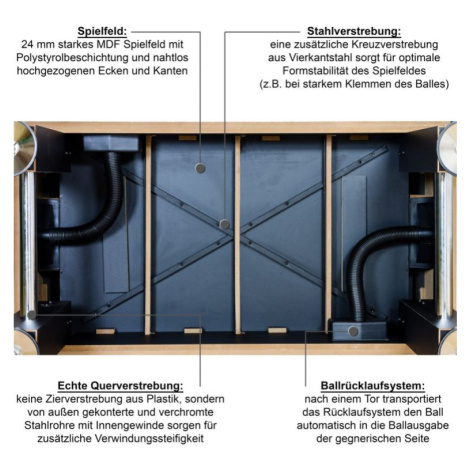 Spielfeld:
24 mm starkes MDF Spielfeld mit Polystyrolbeschichtung und nahtlos hochgezogenen Ecken und Kanten

Stahlverstrebung:
eine zusätzliche Kreuzverstrebung aus Vierkantstahl sorgt für optimale Formstabilität des Spielfeldes (z.B. bei starkem Klemmen des Balles)

Echte Querverstrebung:
keine Zierverstrebung aus Plastik, sondern von außen gekonterte und verchromte Stahlrohre mit Innengewinde sorgen für zusätzliche Verwindungssteifigkeit

Ballrücklaufsystem:
nach einem Tor transportiert das Rücklaufsystem den Ball automatisch in die Ballausgabe der gegnerischen Seite