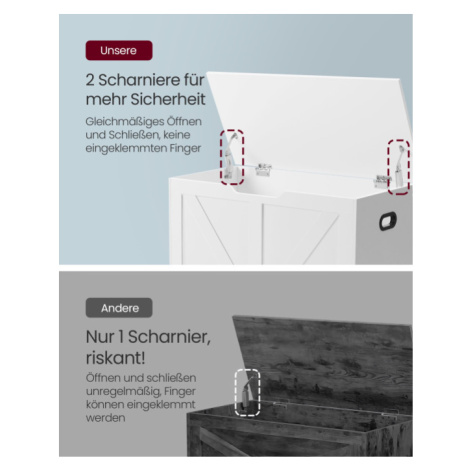 Unsere

2 Scharniere für mehr Sicherheit

Gleichmäßiges Öffnen und Schließen, keine eingeklemmten Finger

Andere

Nur 1 Scharnier, riskant!

Öffnen und schließen unregelmäßig, Finger können eingeklemmt werden