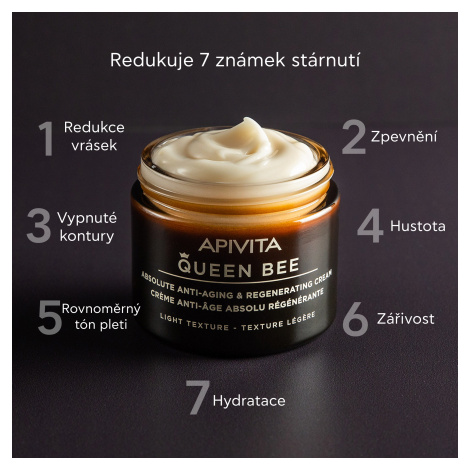 Redukuje 7 známek stárnutí

1 Redukce vrásek

2 Zpevnění

3 Vypnuté kontury

4 Hustota

APIVITA
QUEEN BEE
ABSOLUTE ANTI-AGING & REGENERATING CREAM
CRÈME ANTI-ÂGE ABSOLU RÉGÉNÉRANTE
LIGHT TEXTURE - TEXTURE LÉGÈRE

5 Rovnoměrný tón pleti

6 Zářivost

7 Hydratace