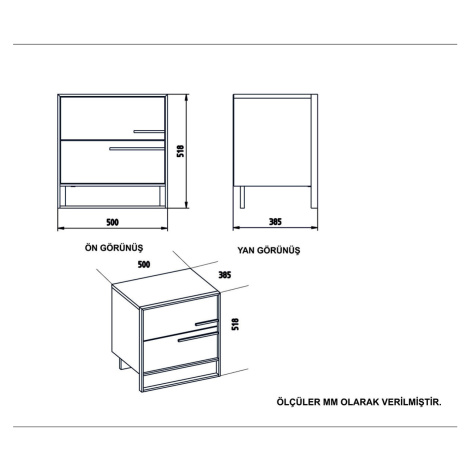 518

500

385

ÖN GÖRÜNÜŞ

YAN GÖRÜNÜŞ

500

385

518

ÖLÇÜLER MM OLARAK VERİLMİŞTİR.