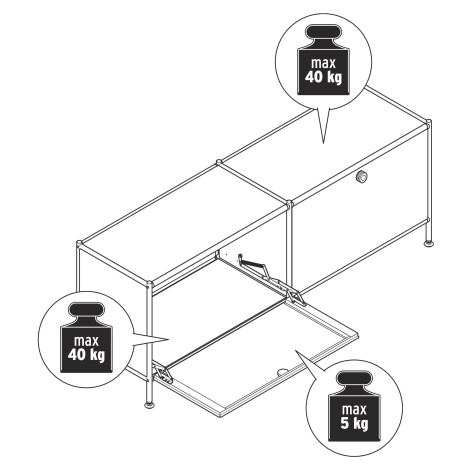 max
40 kg

max
40 kg

max
5 kg