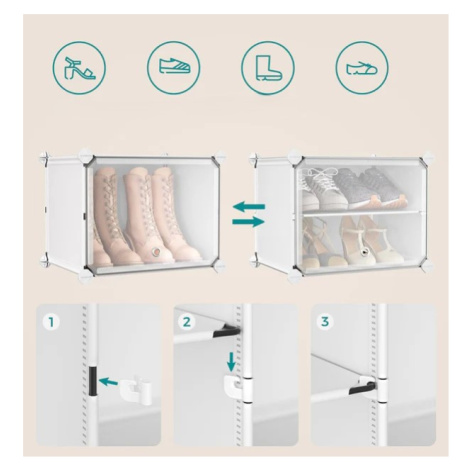 1

2

3