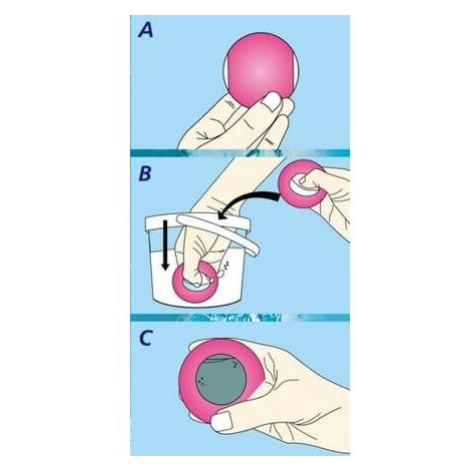 A

B

C