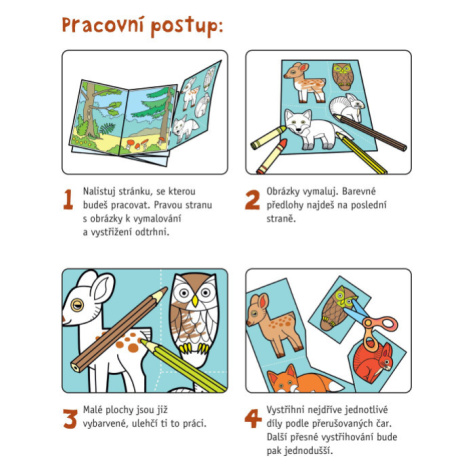 Pracovní postup:

1 Nalistuj stránku, se kterou budeš pracovat. Pravou stranu s obrázky k vymalování a vystřižení odtrhni.

2 Obrázky vymaluj. Barevné předlohy najdeš na poslední straně.

3 Malé plochy jsou již vybarvené, ulehčí ti to práci.

4 Vystřihni nejdříve jednotlivé díly podle přerušovaných čar. Další přesné vystřihování bude pak jednodušší.