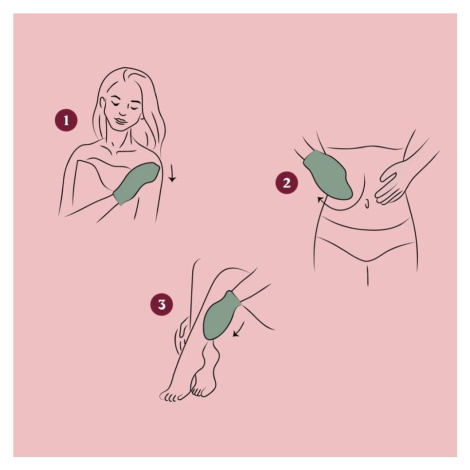 1

2

3