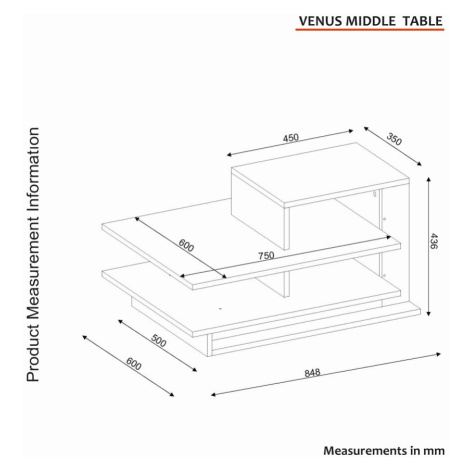 VENUS MIDDLE TABLE

Product Measurement Information

450
350
436
600
750
500
600
848

Measurements in mm