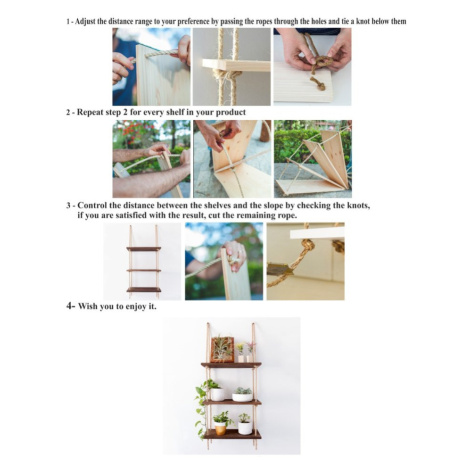 1 - Adjust the distance range to your preference by passing the ropes through the holes and tie a knot below them

2 - Repeat step 2 for every shelf in your product

3 - Control the distance between the shelves and the slope by checking the knots, if you are satisfied with the result, cut the remaining rope.

4- Wish you to enjoy it.