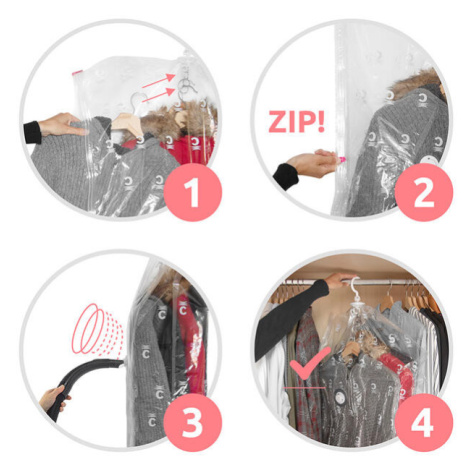 1

ZIP!

2

3

4