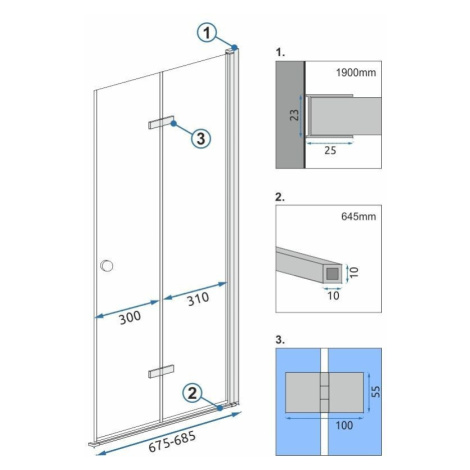 1

3

300

310

2

675-685

1.

1900mm

23

25

2.

645mm

10

10

3.

55

100