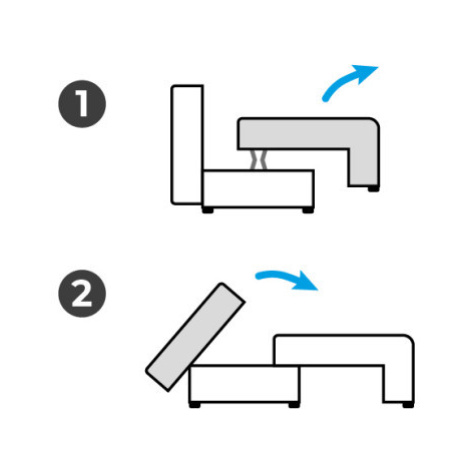 1

2