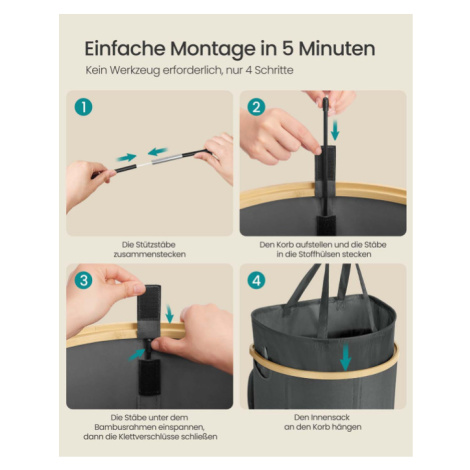 Einfache Montage in 5 Minuten
Kein Werkzeug erforderlich, nur 4 Schritte

1

Die Stützstäbe zusammenstecken

2

Den Korb aufstellen und die Stäbe in die Stoffhülsen stecken

3

Die Stäbe unter dem Bambusrahmen einspannen, dann die Klettverschlüsse schließen

4

Den Innensack an den Korb hängen