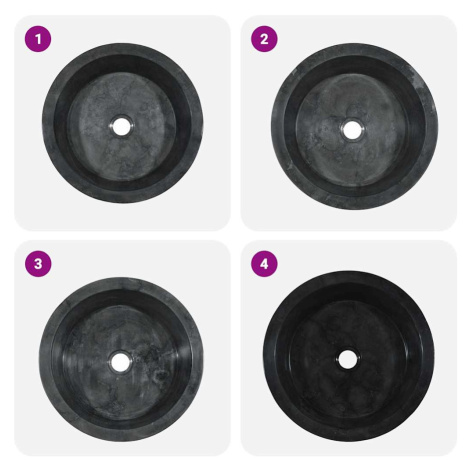 1

2

3

4